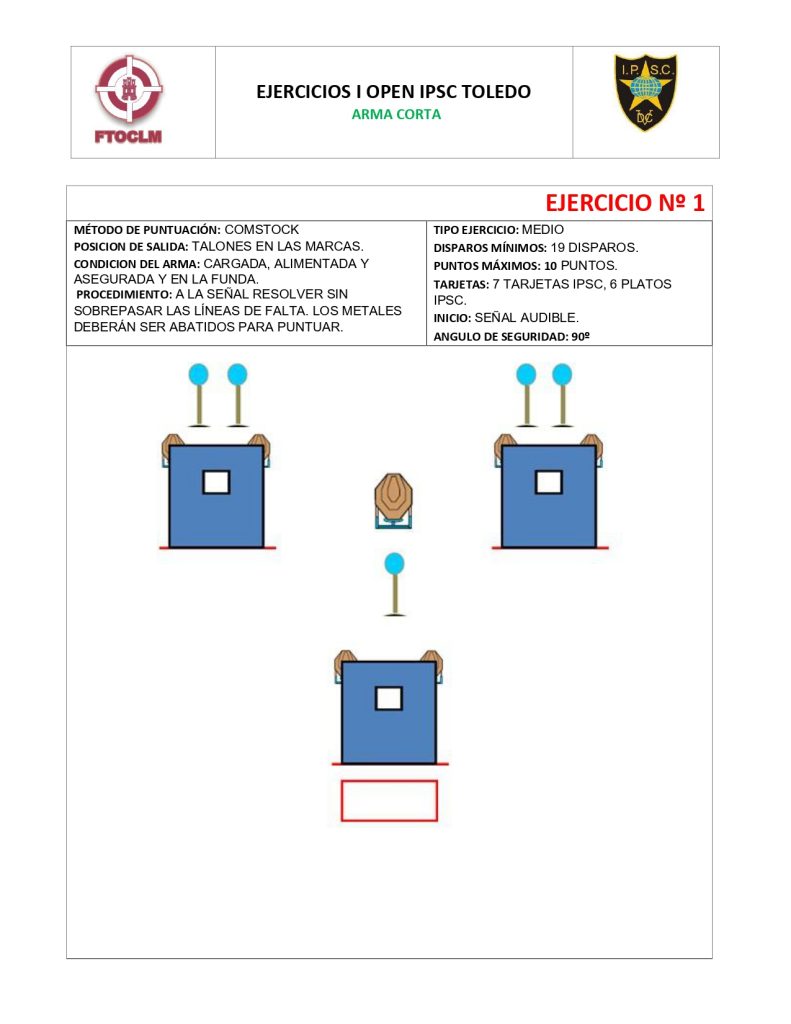 FTOCLM

EJERCICIOS I OPEN IPSC TOLEDO
ARMA CORTA

I.P.S.C.
DVC

EJERCICIO Nº 1

MÉTODO DE PUNTUACIÓN: COMSTOCK
POSICION DE SALIDA: TALONES EN LAS MARCAS.
CONDICION DEL ARMA: CARGADA, ALIMENTADA Y ASEGURADA Y EN LA FUNDA.
PROCEDIMIENTO: A LA SEÑAL RESOLVER SIN SOBREPASAR LAS LÍNEAS DE FALTA. LOS METALES DEBERÁN SER ABATIDOS PARA PUNTUAR.

TIPO EJERCICIO: MEDIO
DISPAROS MÍNIMOS: 19 DISPAROS.
PUNTOS MÁXIMOS: 10 PUNTOS.
TARJETAS: 7 TARJETAS IPSC, 6 PLATOS IPSC.
INICIO: SEÑAL AUDIBLE.
ANGULO DE SEGURIDAD: 90º